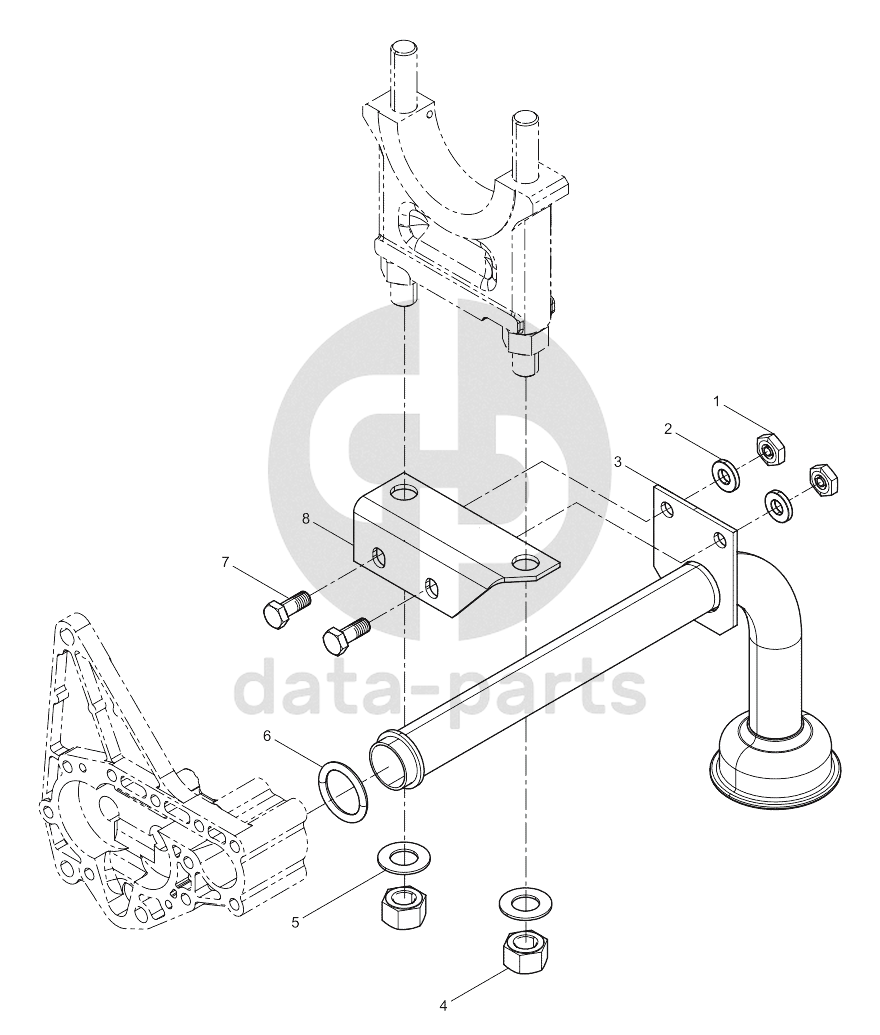 1
2
3
8
7
data-parts
6
5
4