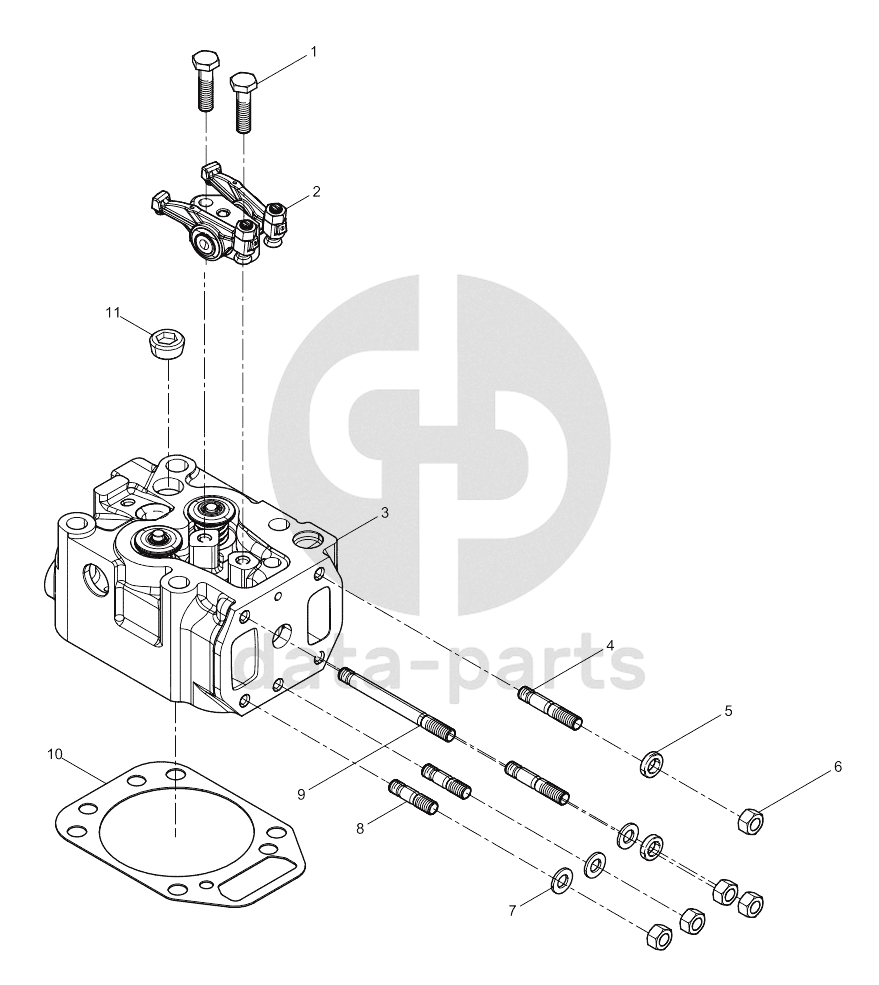 1
2
11
3
data-parts
4
5
6
10
9
8
7