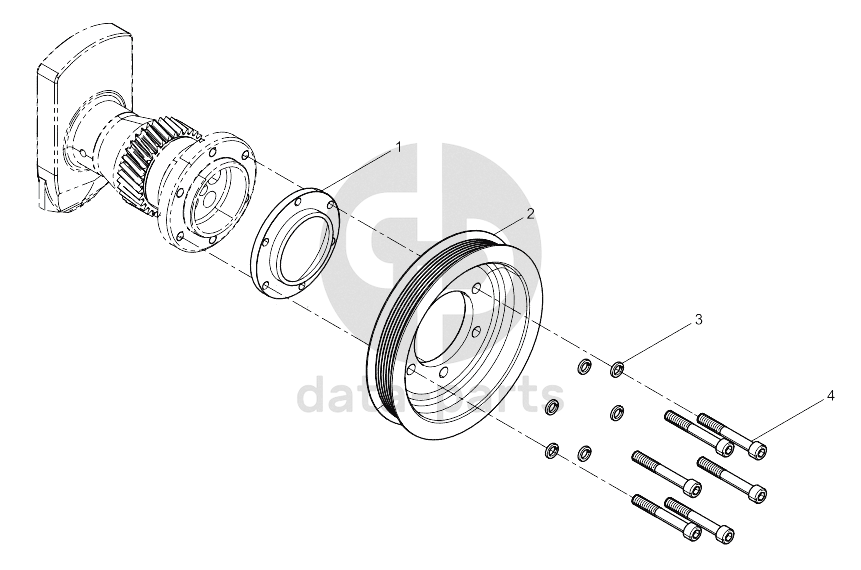 1
2
3
4
data parts