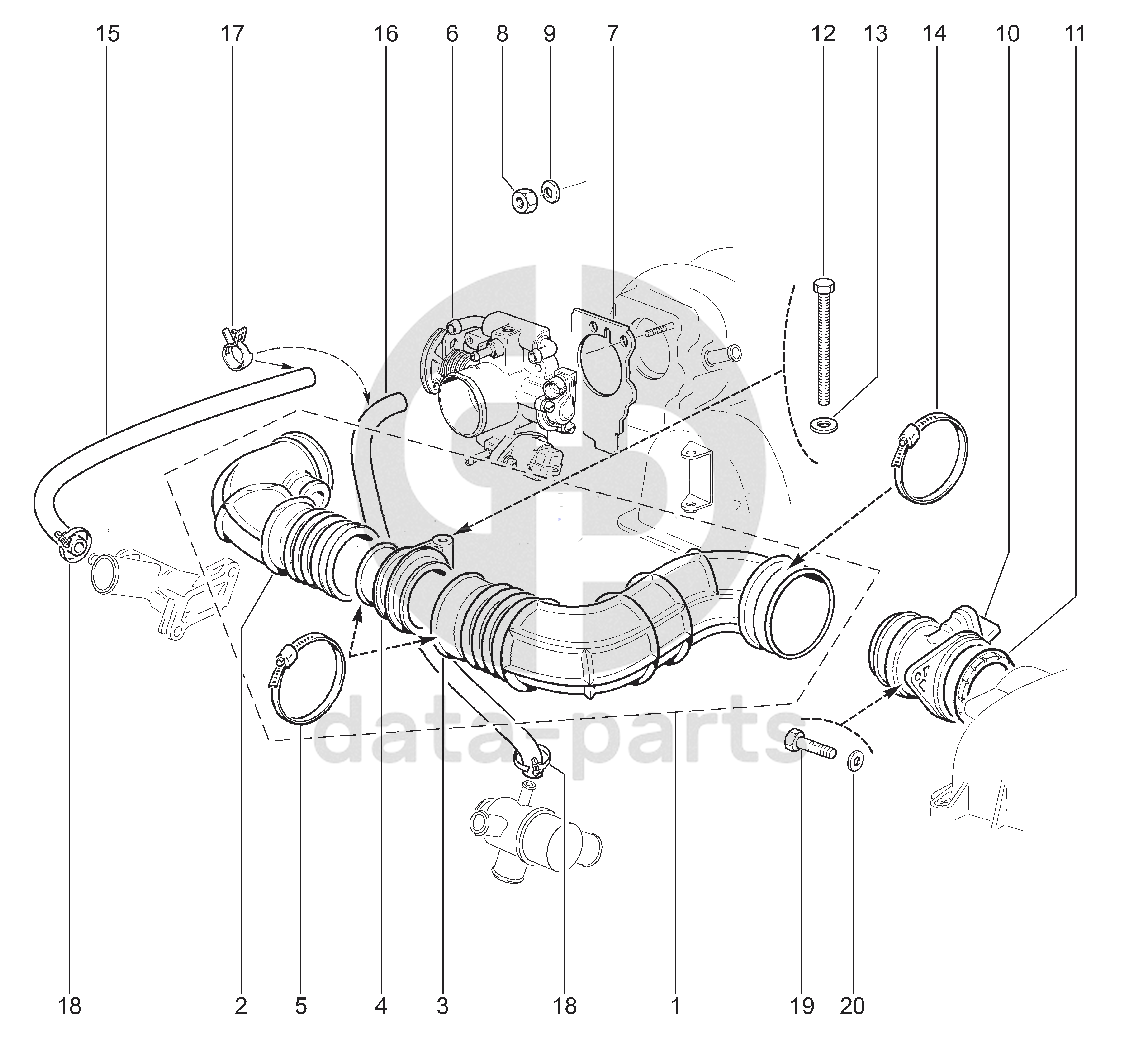 15 17 16 6 8 9 7 12 13 14 10 11

data-parts

18 2 5 4 3 18 1 19 20