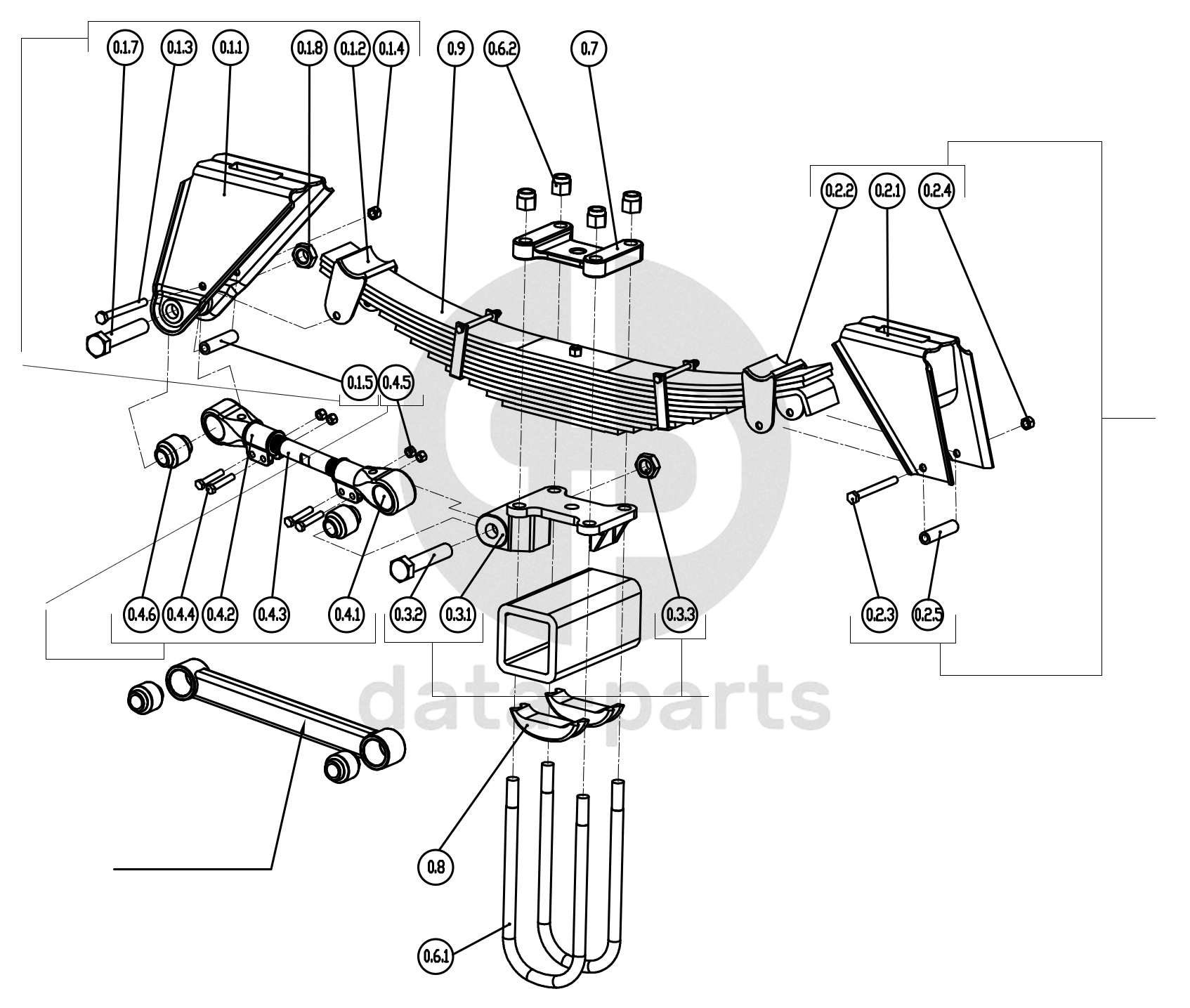 0.1.7 0.1.3 0.1.1 0.1.8 0.1.2 0.1.4 0.9 0.6.2 0.7

0.2.2 0.2.1 0.2.4

0.1.5 0.4.5

0.4.6 0.4.4 0.4.2 0.4.3 0.4.1 0.3.2 0.3.1 0.3.3 0.2.3 0.2.5

data parts

0.8

0.6.1