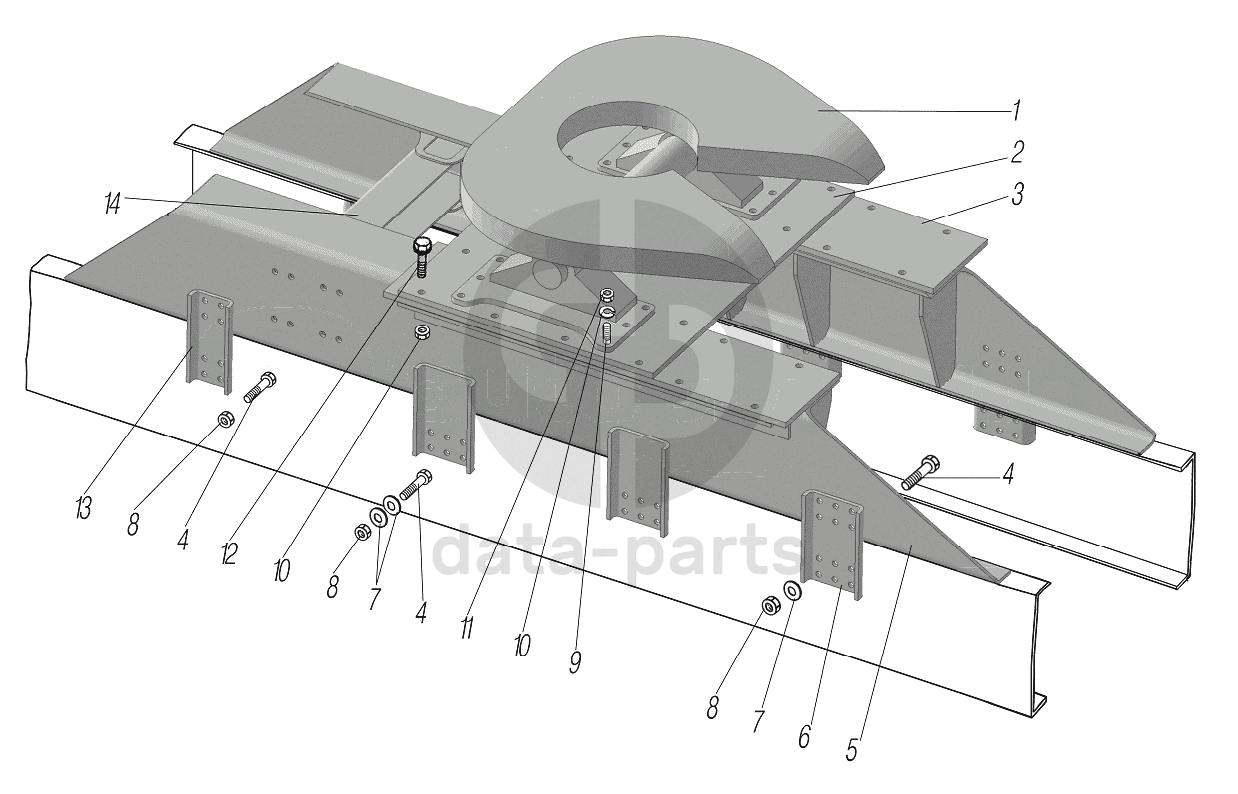 1
2
3
14
4
13
8
4
12
10
8
7
4
11
10
9
8
7
6
5
data-parts