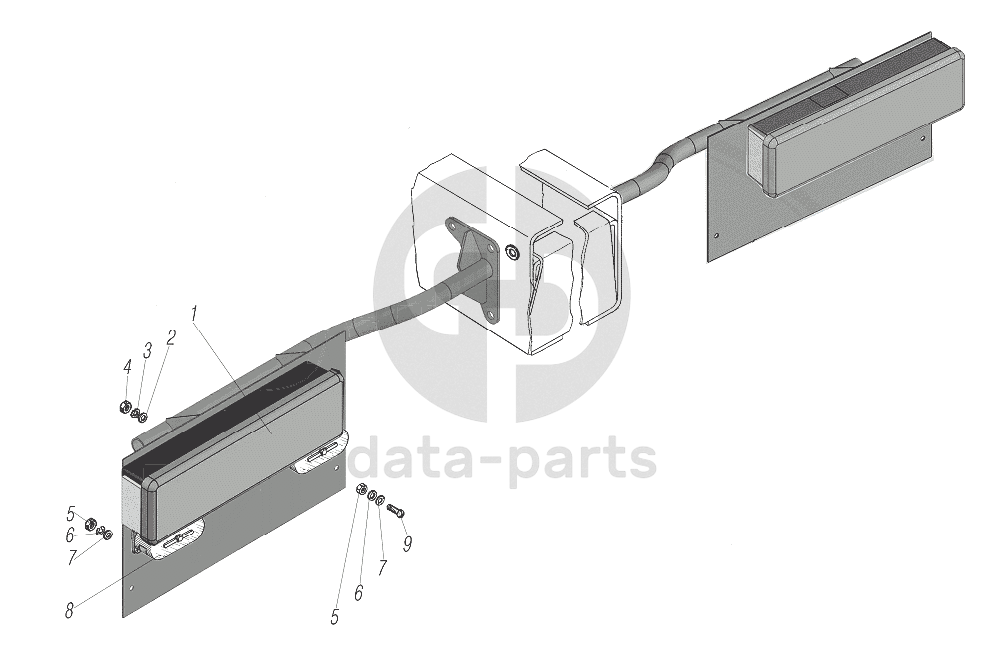 1
4
3
2
5
6
7
8
5
6
7
9
data-parts