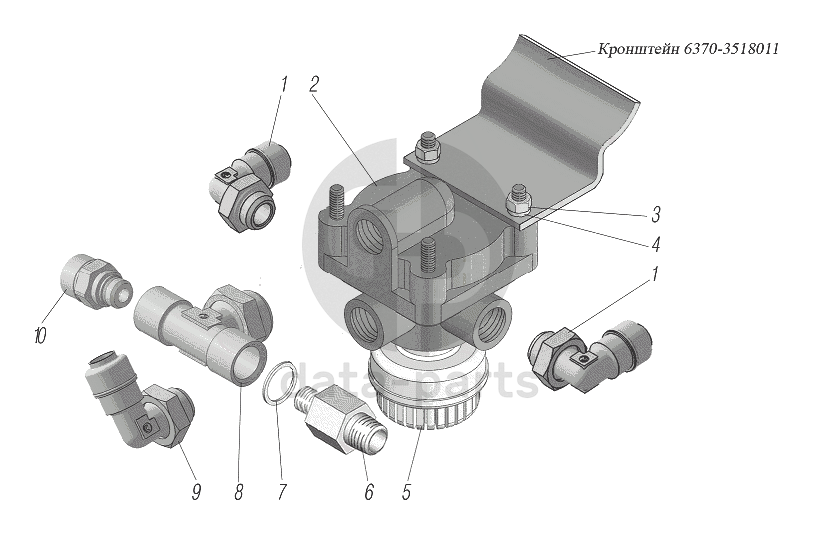 Кронштейн 6370-3518011

1

2

3

4

1

10

9

8

7

6

5

data-parts