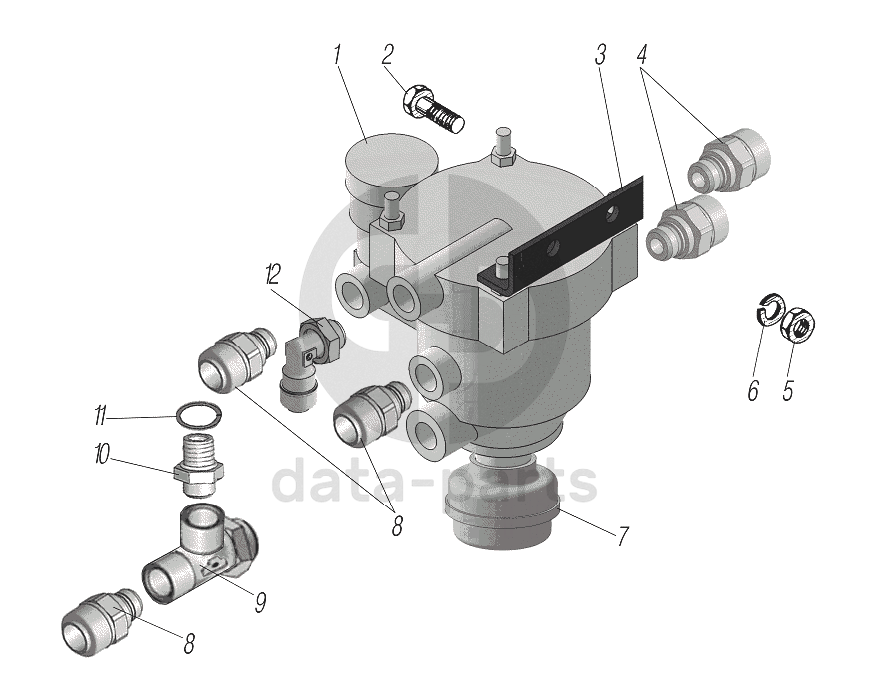 1
2
3
4
12
6
5
11
10
8
7
9
8
data-parts