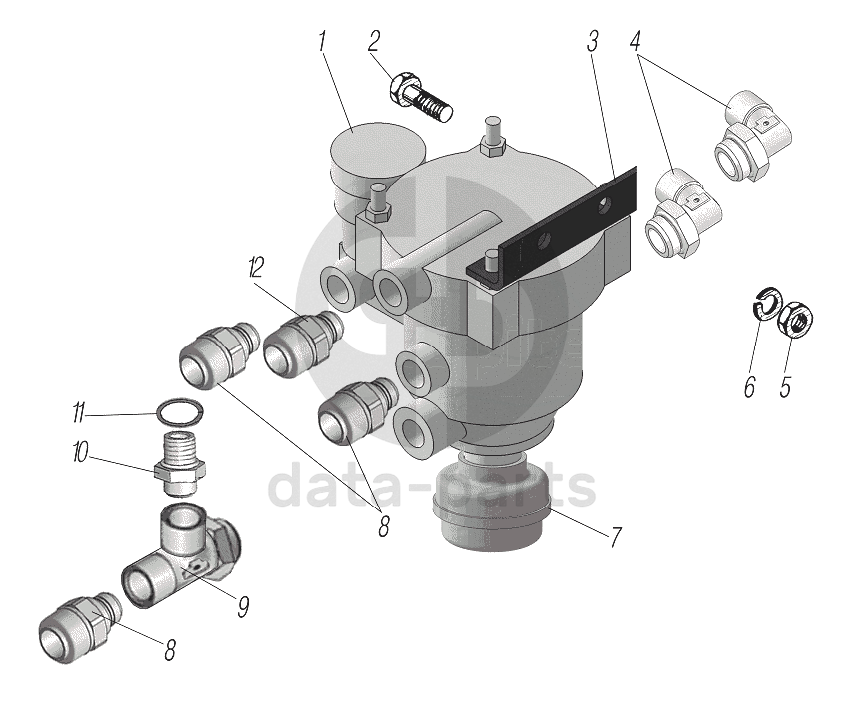 1
2
3
4
12
6
5
11
10
8
7
9
8
data-parts