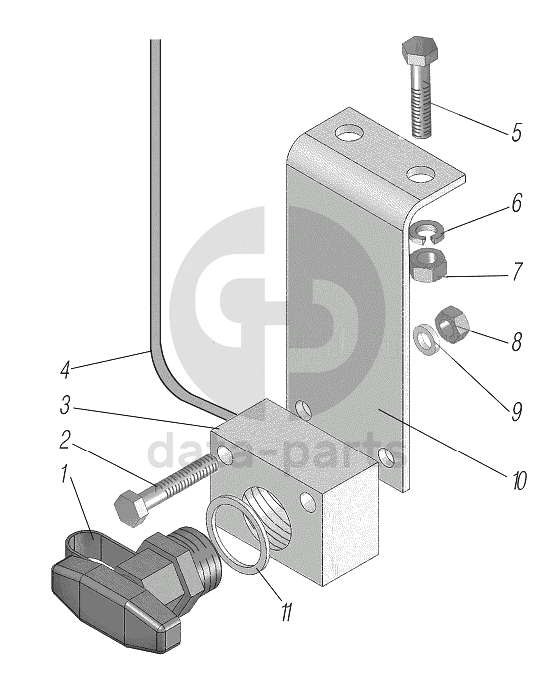 5
6
7
8
9
10
4
3
2
1
11
data-parts