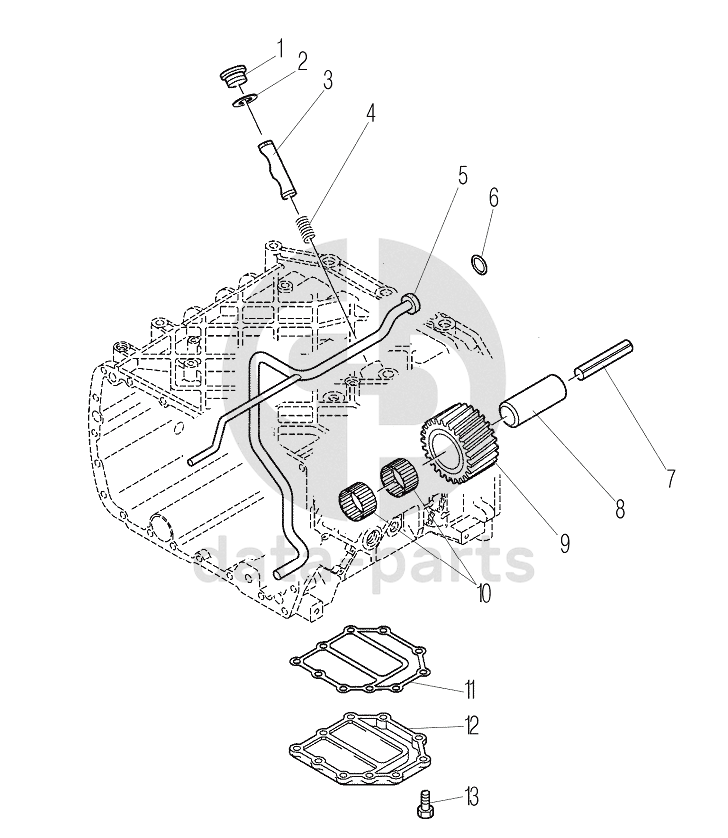 1
2
3
4
5
6
7
8
9
10
11
12
13
data-parts