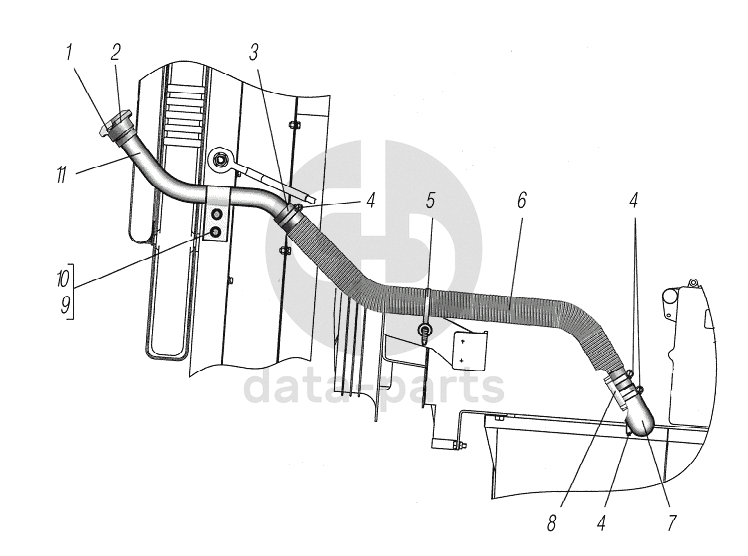 1
2
3
11
4
5
6
4
10
9
data-parts
8
4
7