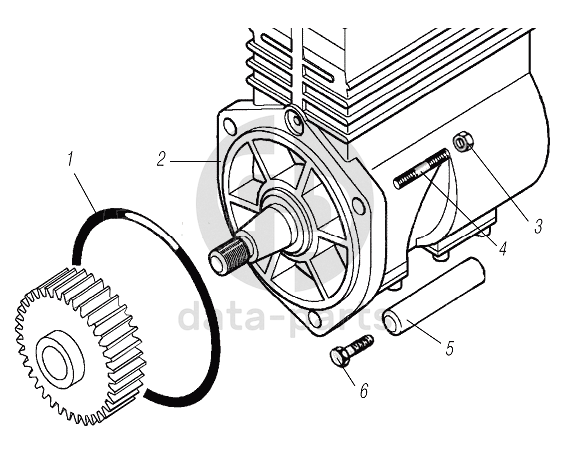 1
2
3
4
5
6
data-parts