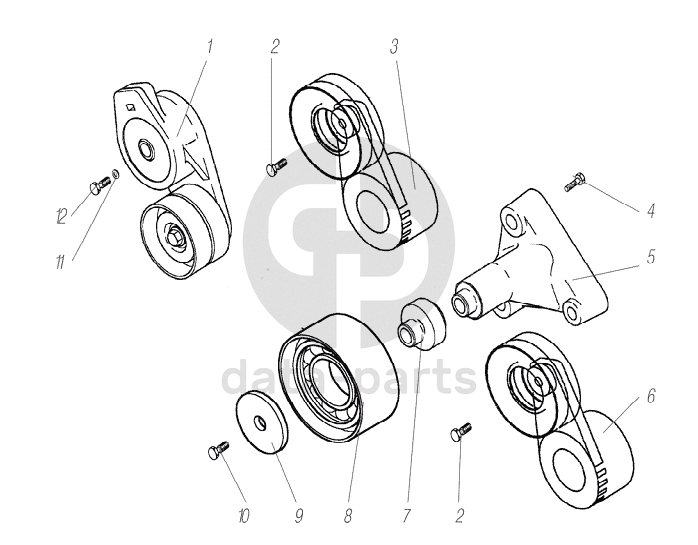 1
2
3
4
5
6
12
11
data-parts
10
9
8
7
2