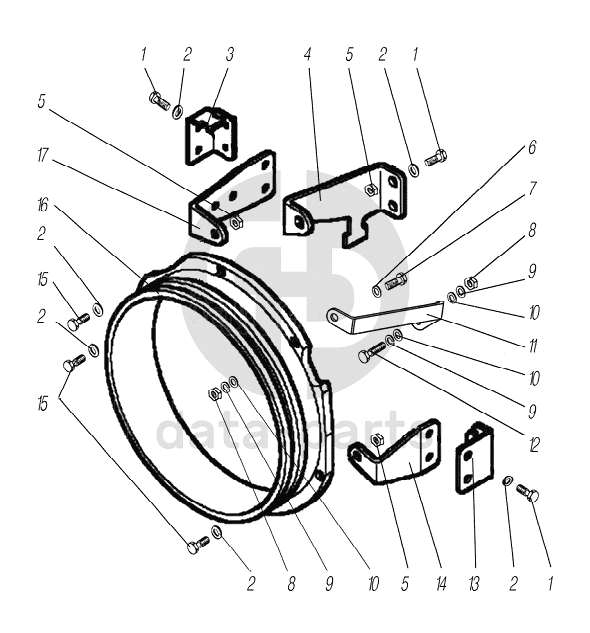 1 2 3 4 5 2 1
5
17
16
2
15
2
15
6
7
8
9
10
11
10
9
12
data parts
2 8 9 10 5 14 13 2 1