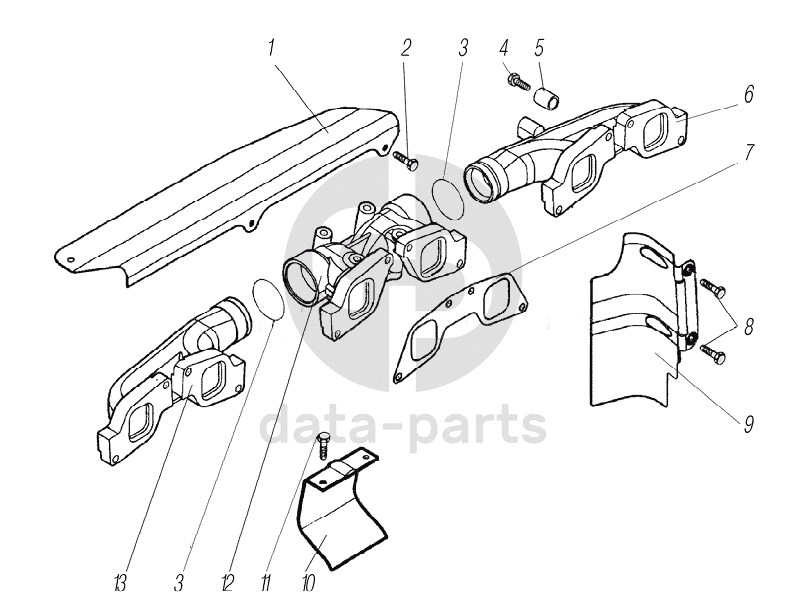 1
2
3
4
5
6
7
8
9
data-parts
13
3
12
11
10