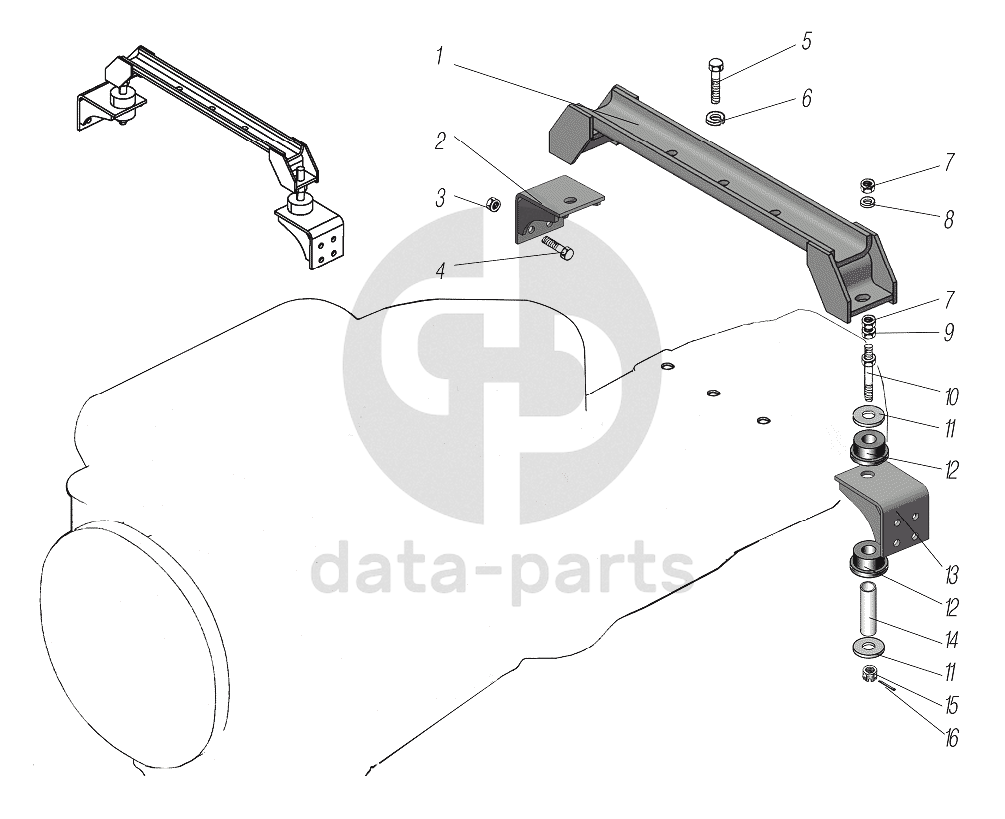 1
2
3
4
5
6
7
8
7
9
10
11
12
13
12
14
11
15
16
data-parts