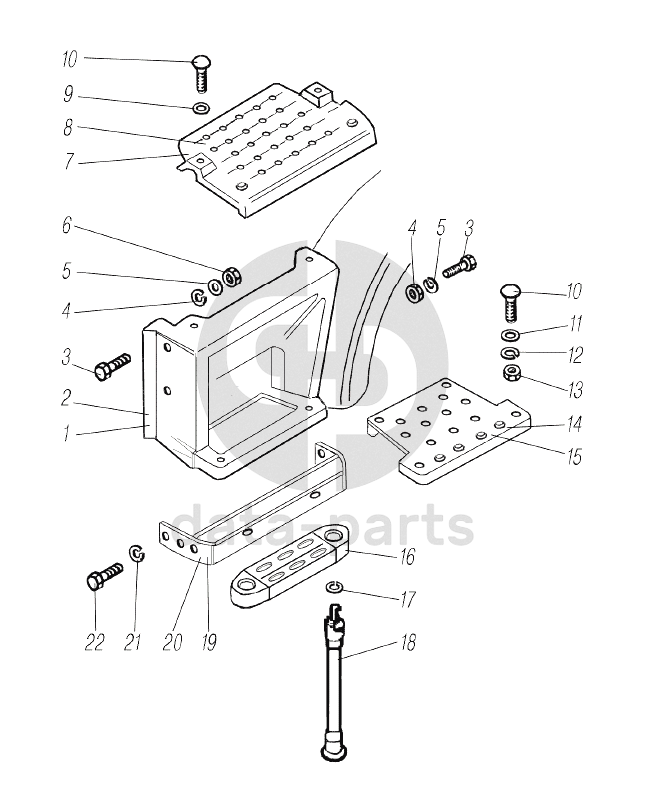 10
9
8
7
6
5
4
3
2
1
4
5
3
10
11
12
13
14
15
data-parts
16
17
18
22
21
20
19