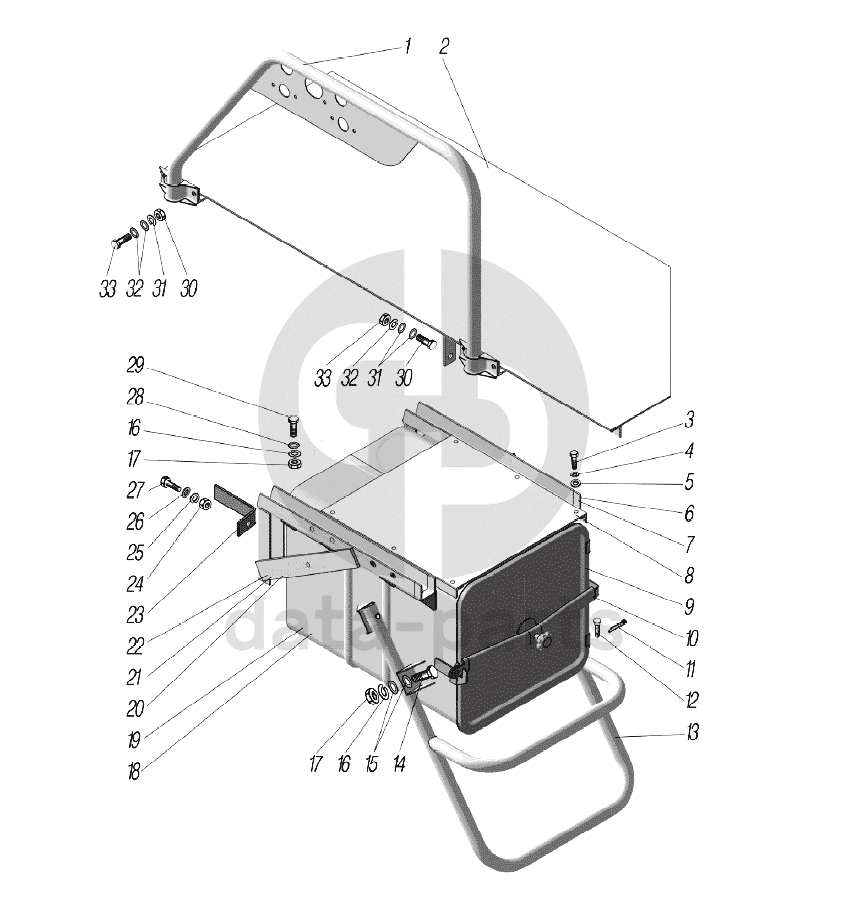 1
2
33 32 31 30
33 32 31 30
29
28
16
17
27
26
25
24
23
22
21
20
19
18
3
4
5
6
7
8
9
10
11
12
13
17 16 15 14
data-parts