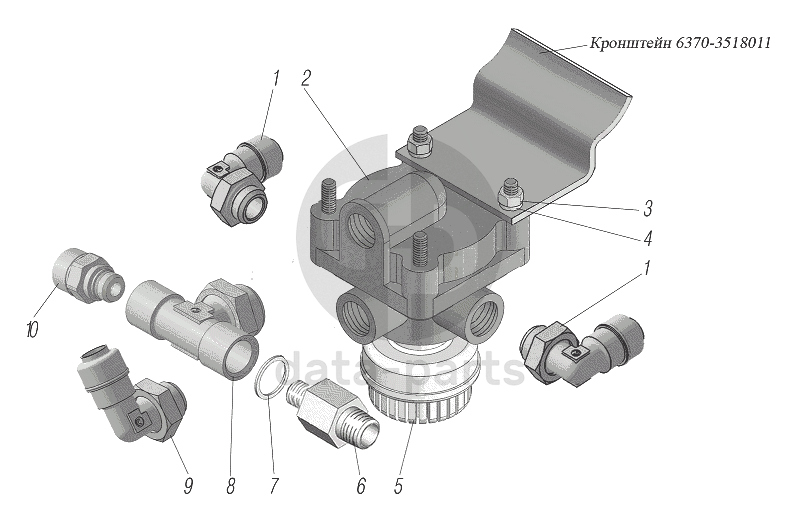 Кронштейн 6370-3518011

1
2
3
4
1
10
9
8
7
6
5

data-parts