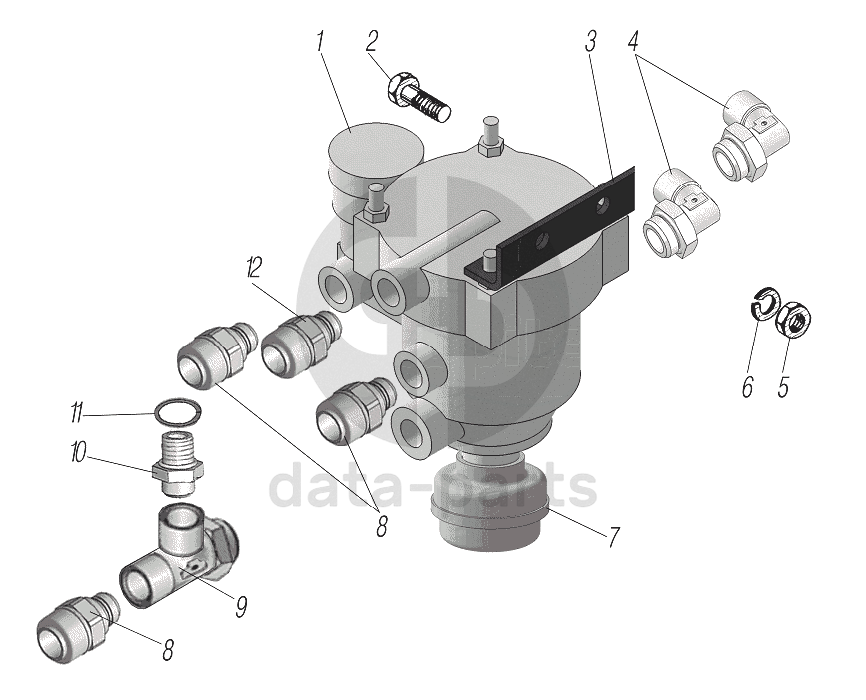 1
2
3
4
12
6
5
11
10
8
7
9
8
data-parts