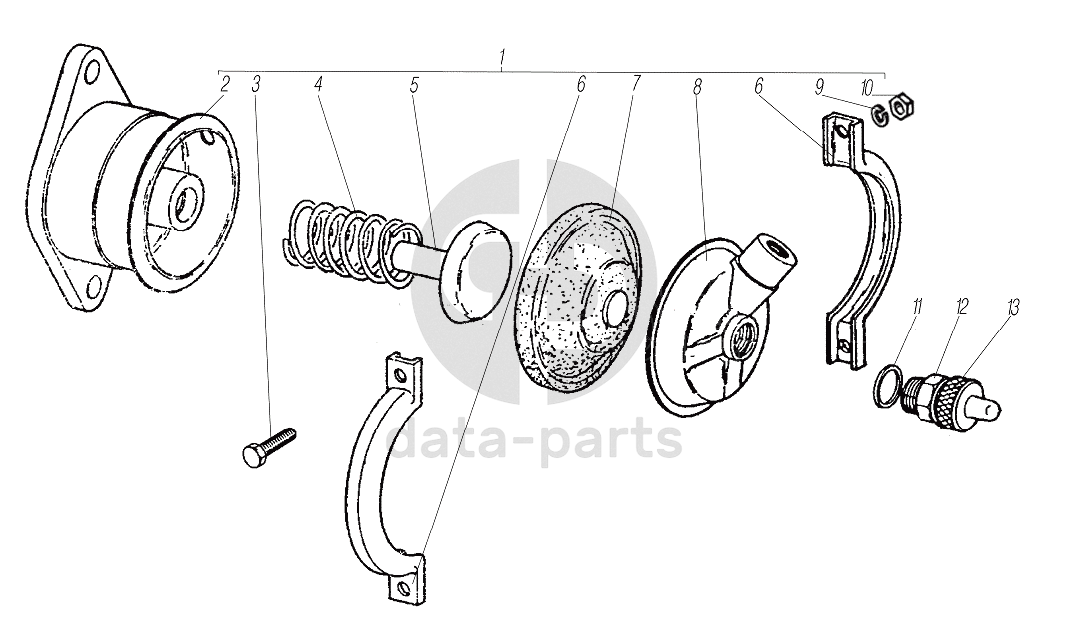 1
2 3 4 5 6 7 8 6 9 10
11 12 13
data-parts