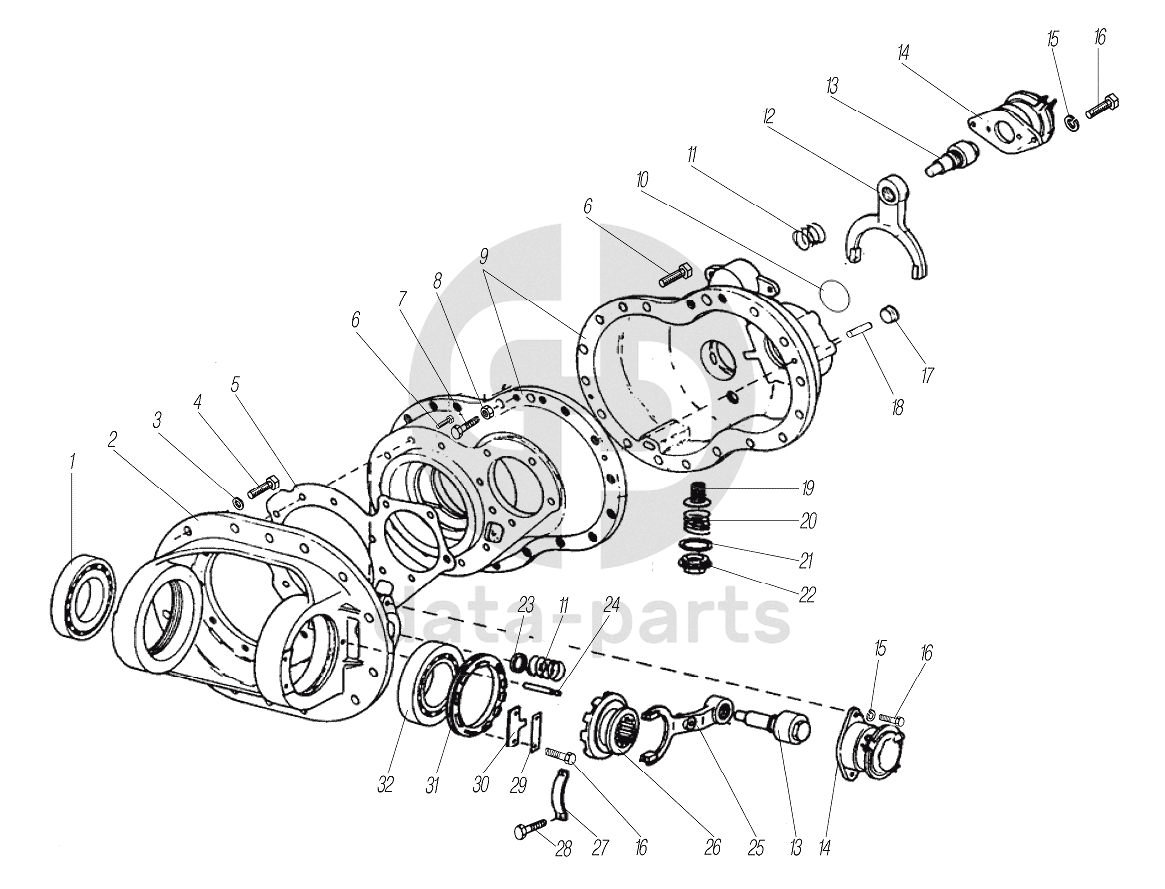 14
15
16
13
12
11
10
6
9
8
7
6
5
4
3
2
1
17
18
19
20
21
22
23
11
24
15
16
32
31
30
29
28
27
16
26
25
13
14
data-parts