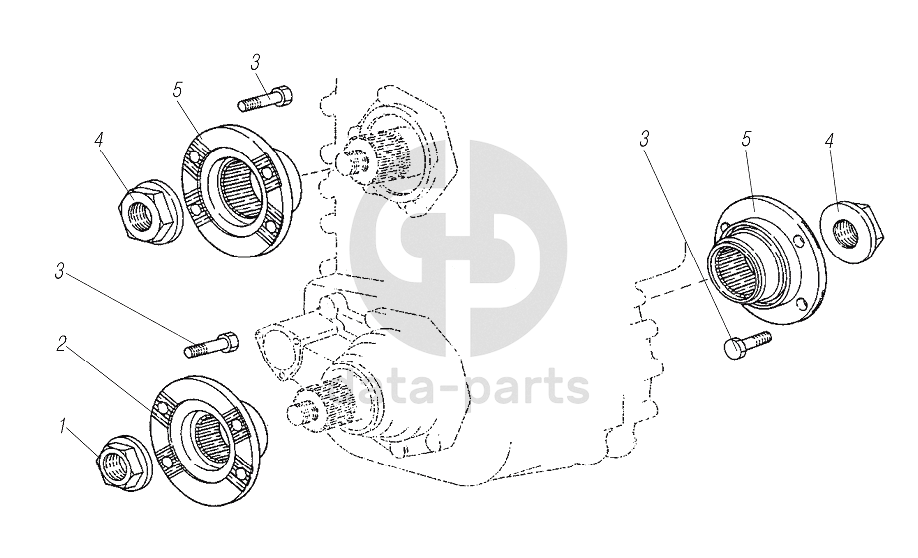 3
5
4
3
5
4
3
2
1
data-parts