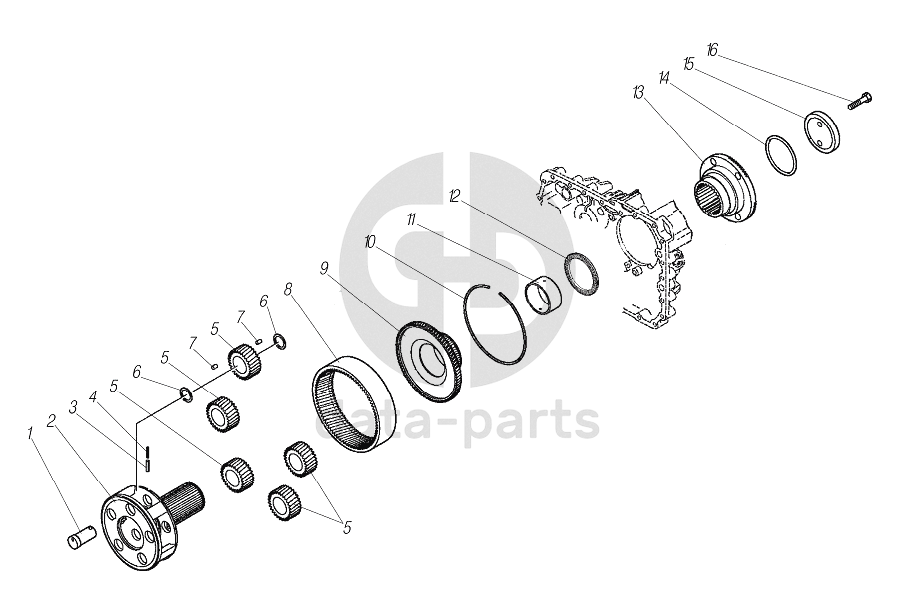 16
15
14
13
12
11
10
9
8
7
6
5
7
6
5
5
4
3
2
1
5
data-parts