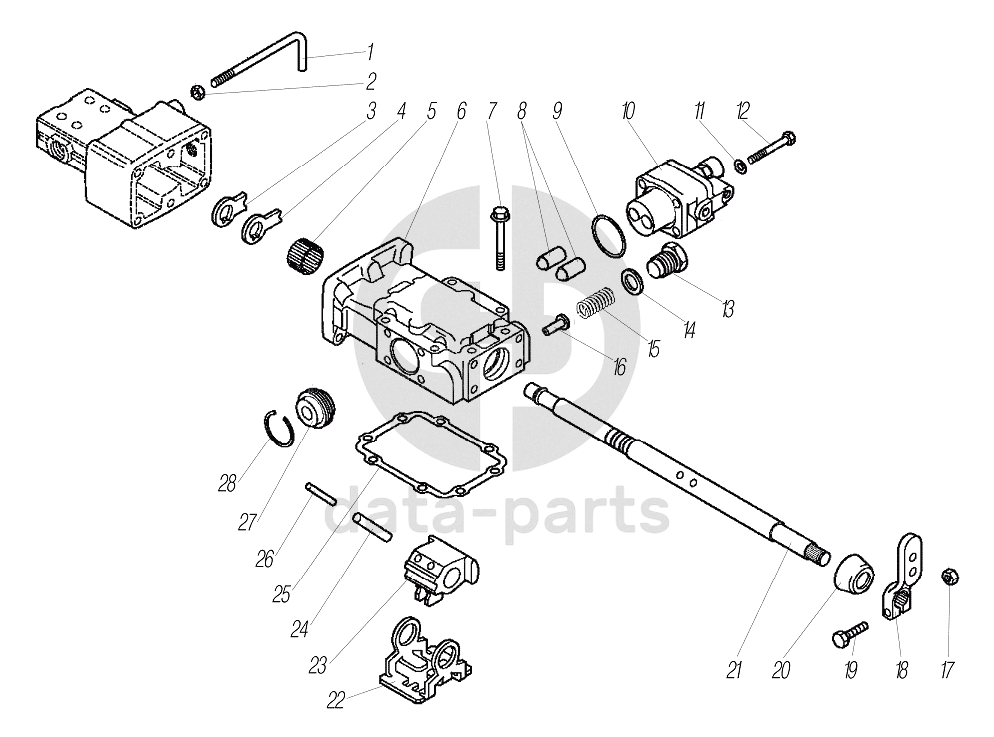 1
2
3 4 5 6 7 8 9 10 11 12
13
14
15
16
28
27
26
25
24
23
22
21 20 19 18 17
data-parts