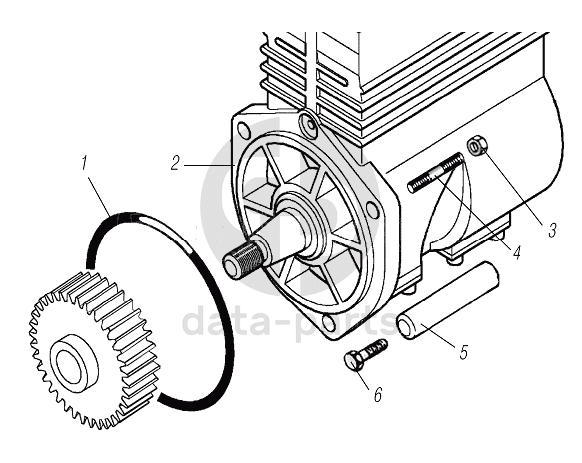 1
2
3
4
5
6
data-parts