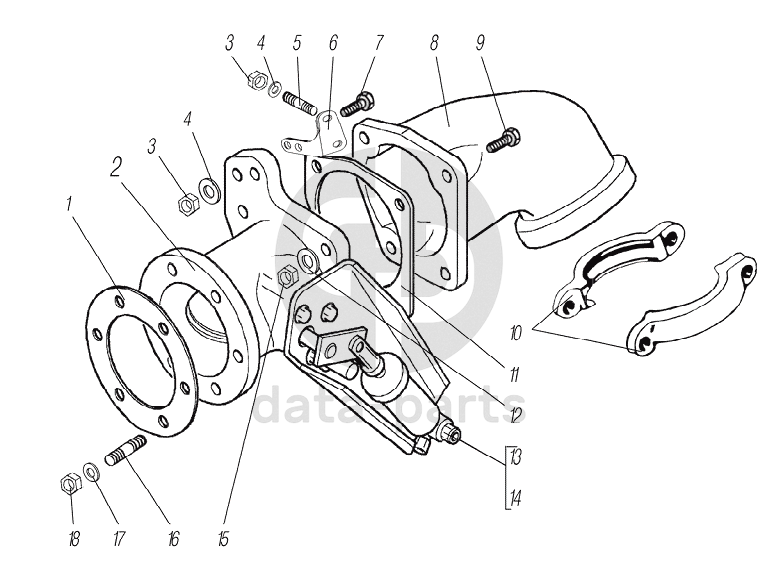 3 4 5 6 7 8 9

4

3

2

1

10

11

12

13

14

18 17 16 15

data parts