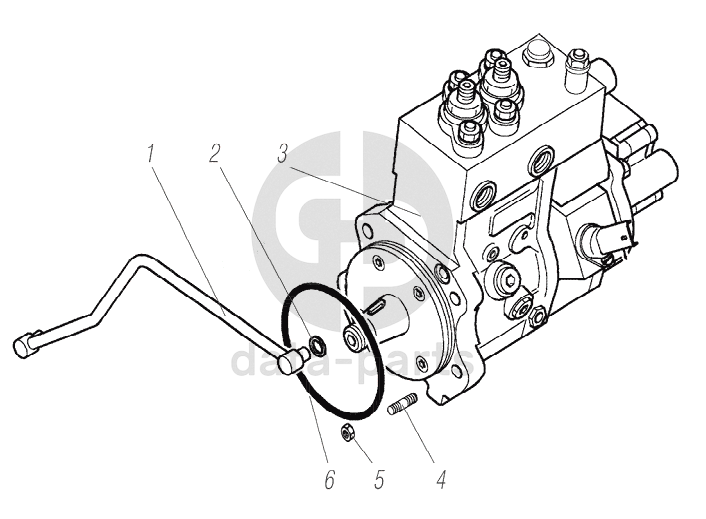 1
2
3
data-parts
6
5
4