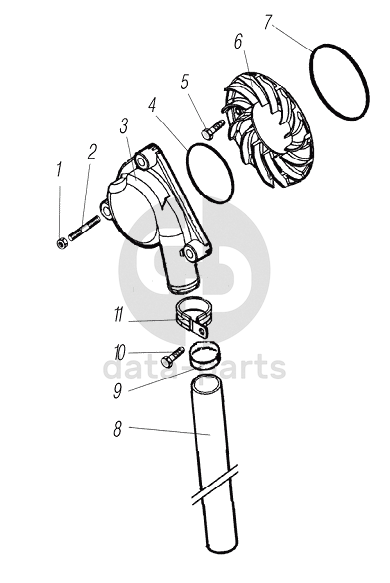 7
6
5
4
3
2
1
11
10
9
8
data-parts