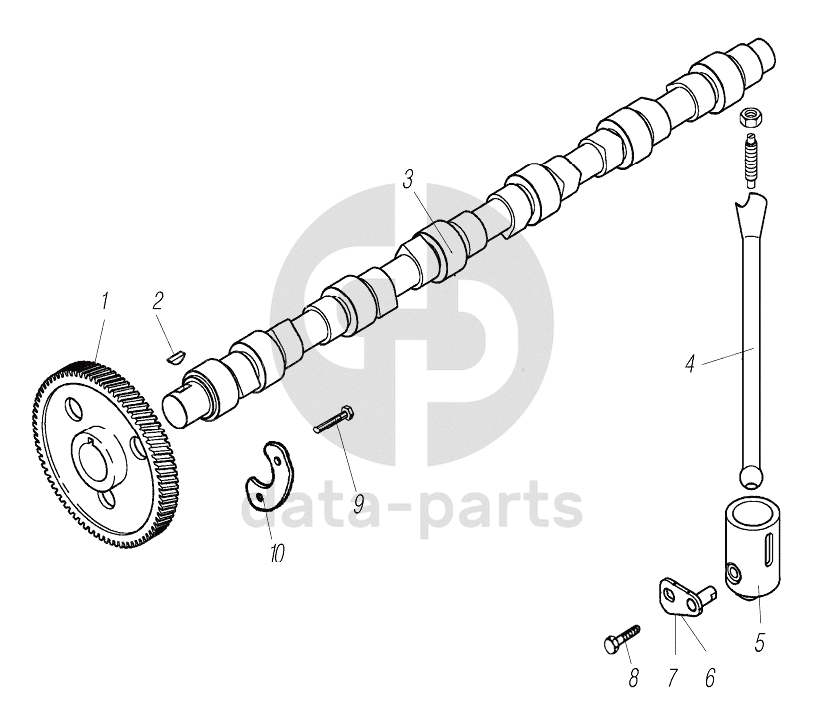 3
1
2
4
9
10
data-parts
5
8
7
6