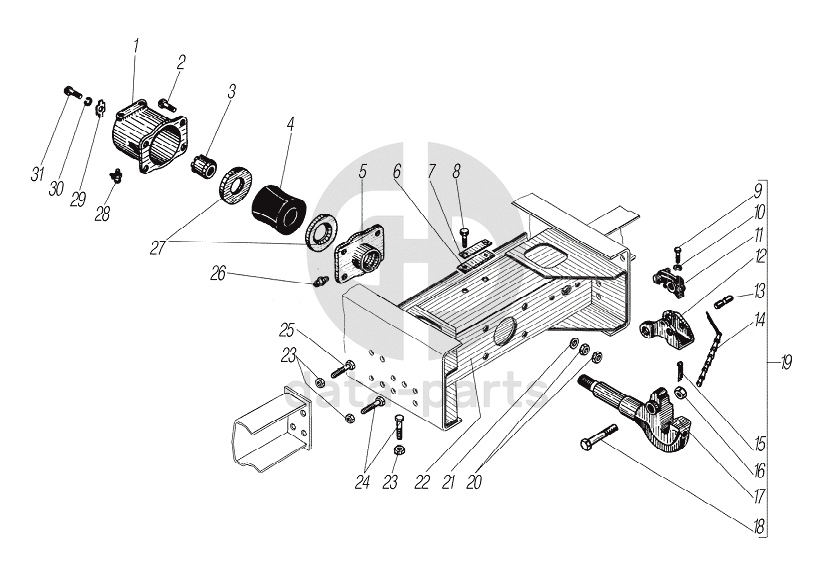 1
2
3
4
5
6
7
8
9
10
11
12
13
14
19
15
16
17
18
31
30
29
28
27
26
25
23
24
23
22
21
20
data-parts