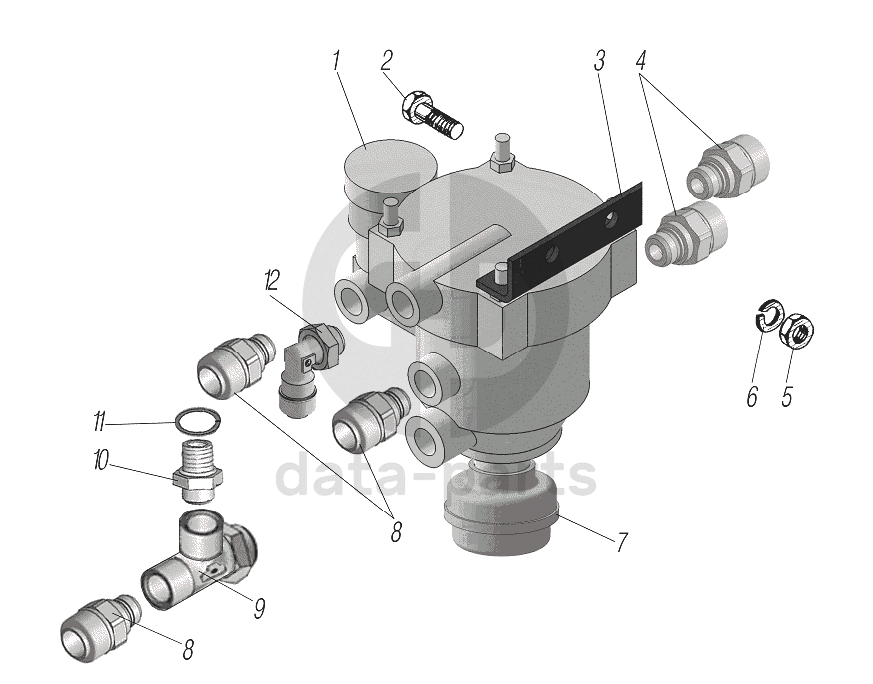 1
2
3
4
12
6
5
11
10
8
7
9
8
data-parts