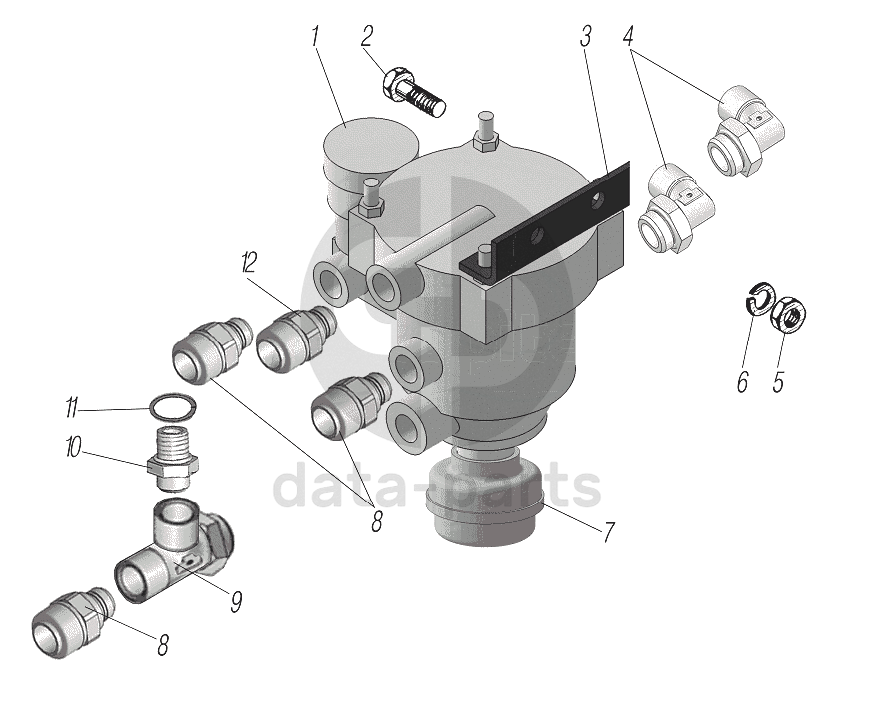 1
2
3
4
12
6
5
11
10
8
7
9
8
data-parts