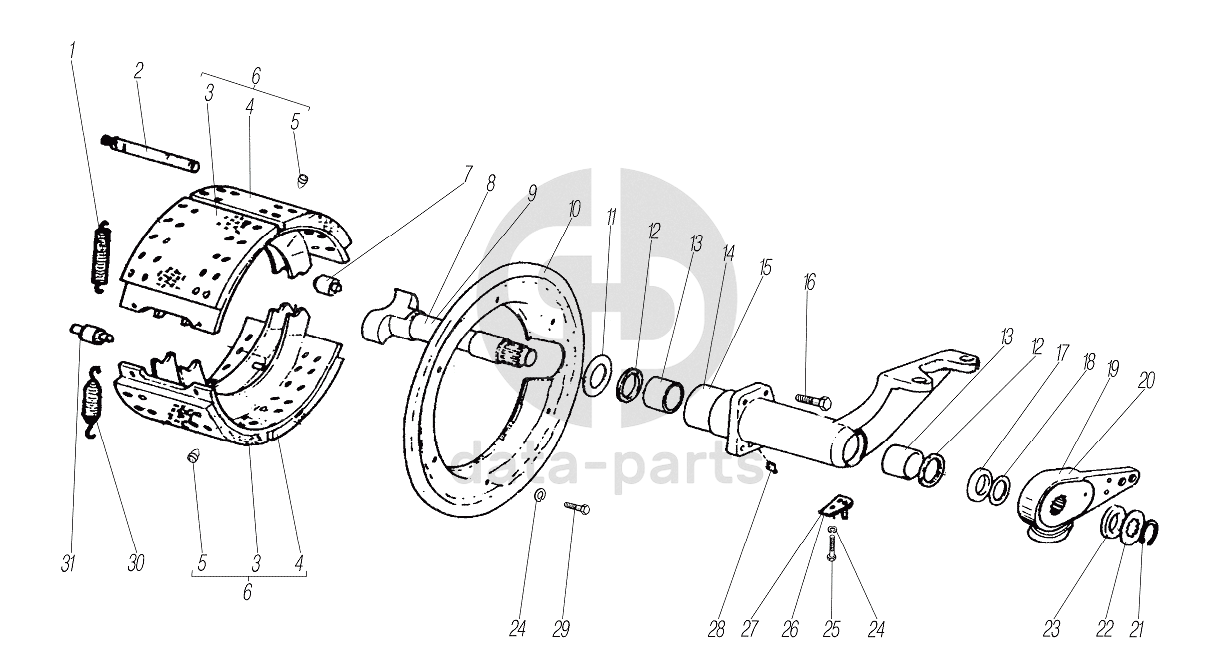 1
2
6
3
4
5
7
8
9
10
11
12
13
14
15
16
13
12
17
18
19
20
31
30
5
3
4
6
24
29
28
27
26
25
24
23
22
21
daza-parts