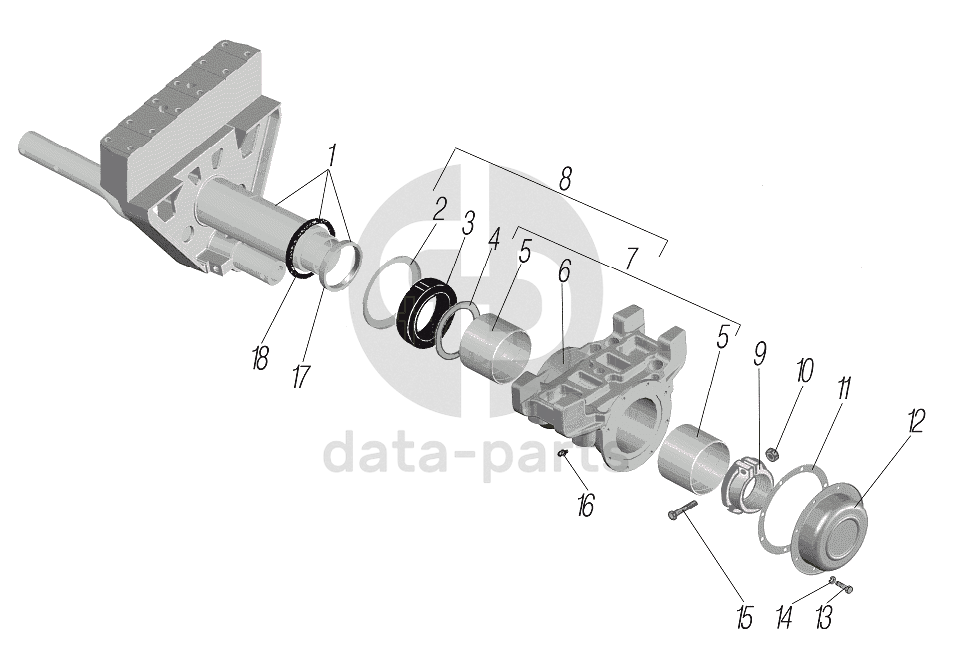 1
8
2
3
4
5
6
7
5
9
10
11
12
18
17
16
15
14
13
data-parts