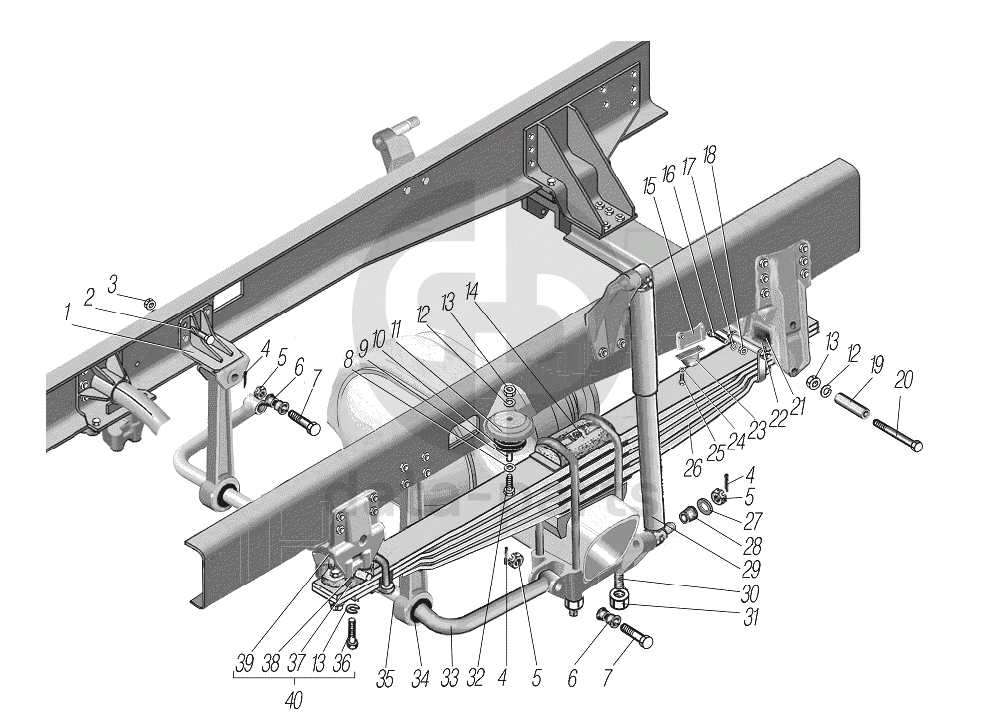 3
2
1
4
5
6
7
8 9 10 11
12
13
14
15
16
17
18
13
12
19
20
21
22
23
24
25
26
4
5
27
28
29
30
31
39 38 37 13 36
40
35 34 33 32 4 5 6 7