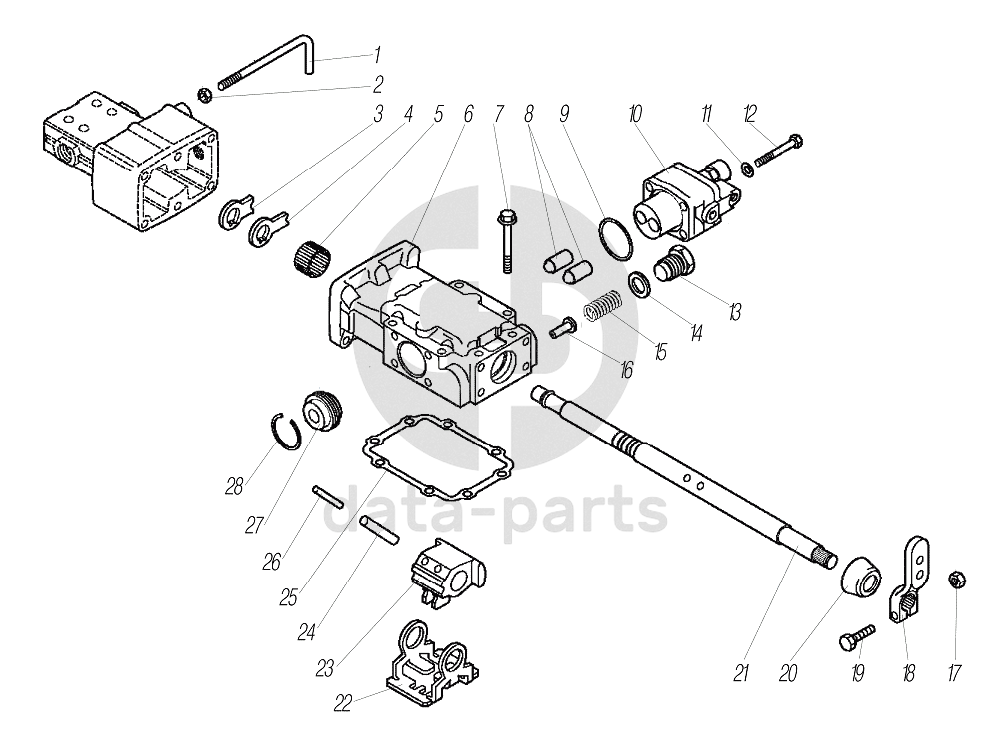 1
2
3 4 5 6 7 8 9 10 11 12
13
14
15
16
28
27
26
25
24
23
22
21 20 19 18 17
data-parts