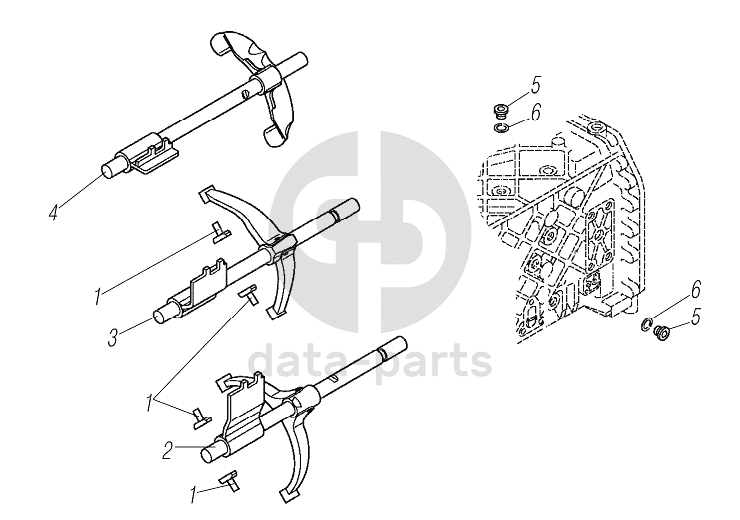 5
6
4
1
3
6
5
data-parts
1
2
1