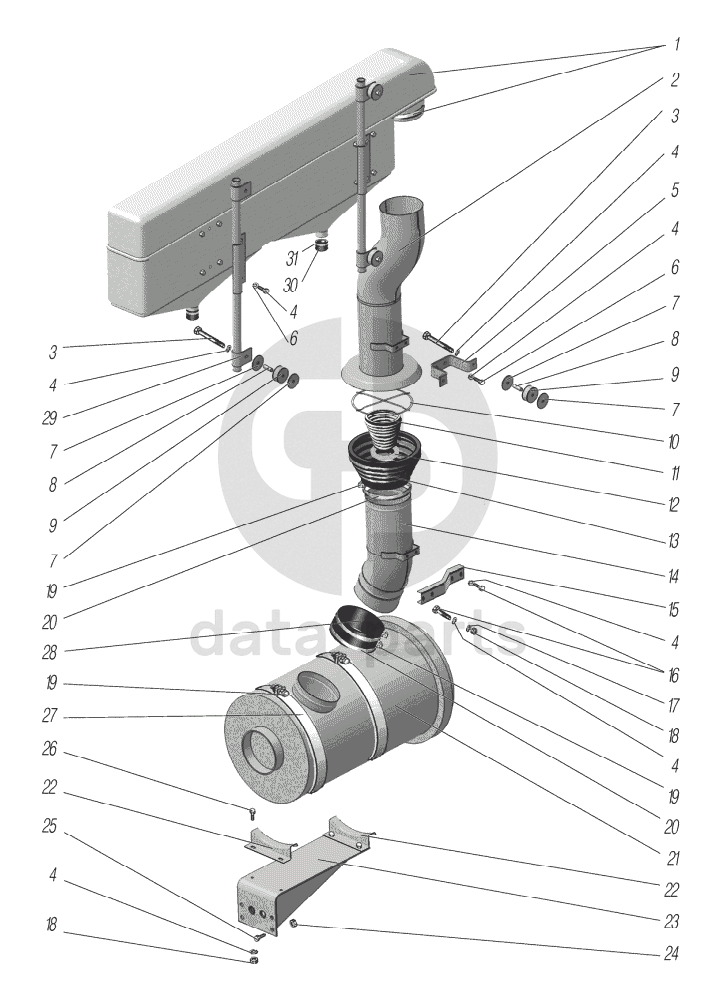 1
2
3
4
5
4
6
7
8
9
7
10
11
12
13
14
15
4
16
17
18
4
19
20
21
22
23
24
31
30
4
6
3
4
29
7
8
9
7
19
20
28
19
27
26
22
25
4
18
data parts