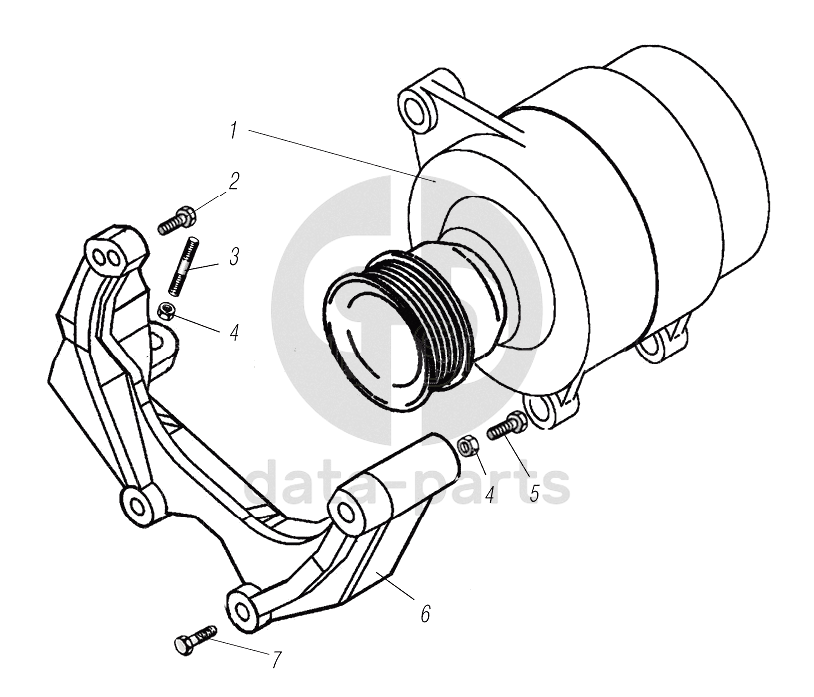 1
2
3
4
4
5
6
7
data-parts