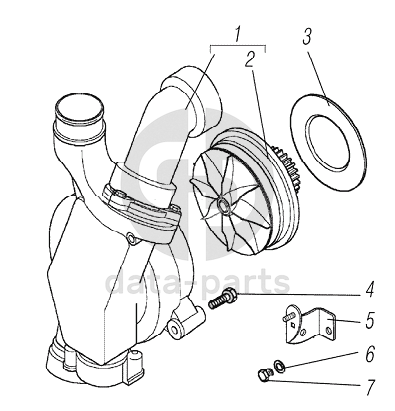 1
2
3
data-parts
4
5
6
7