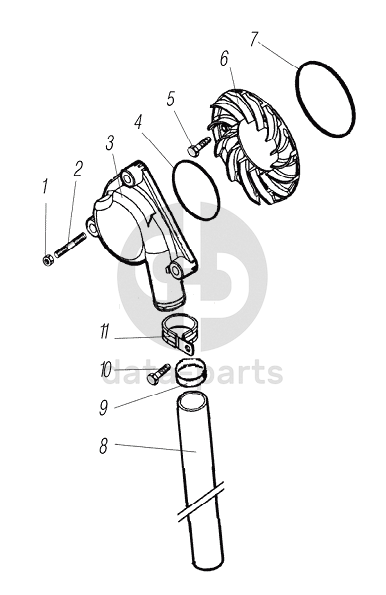 7
6
5
4
3
2
1
11
10
9
8
data-parts