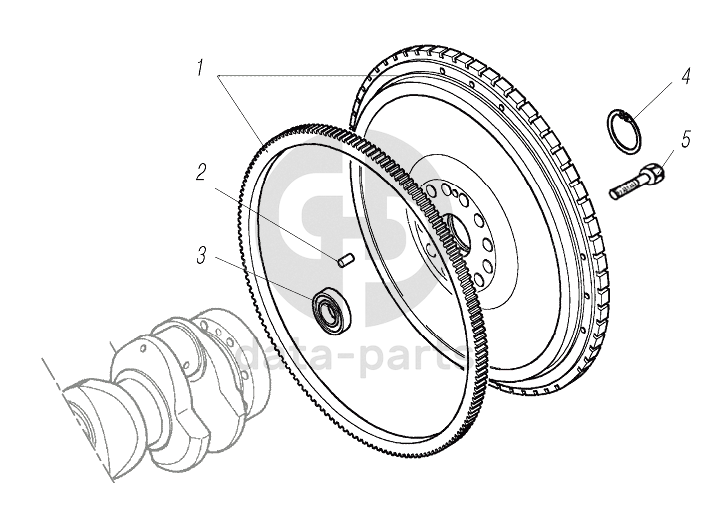 1
2
3
4
5
data-parts