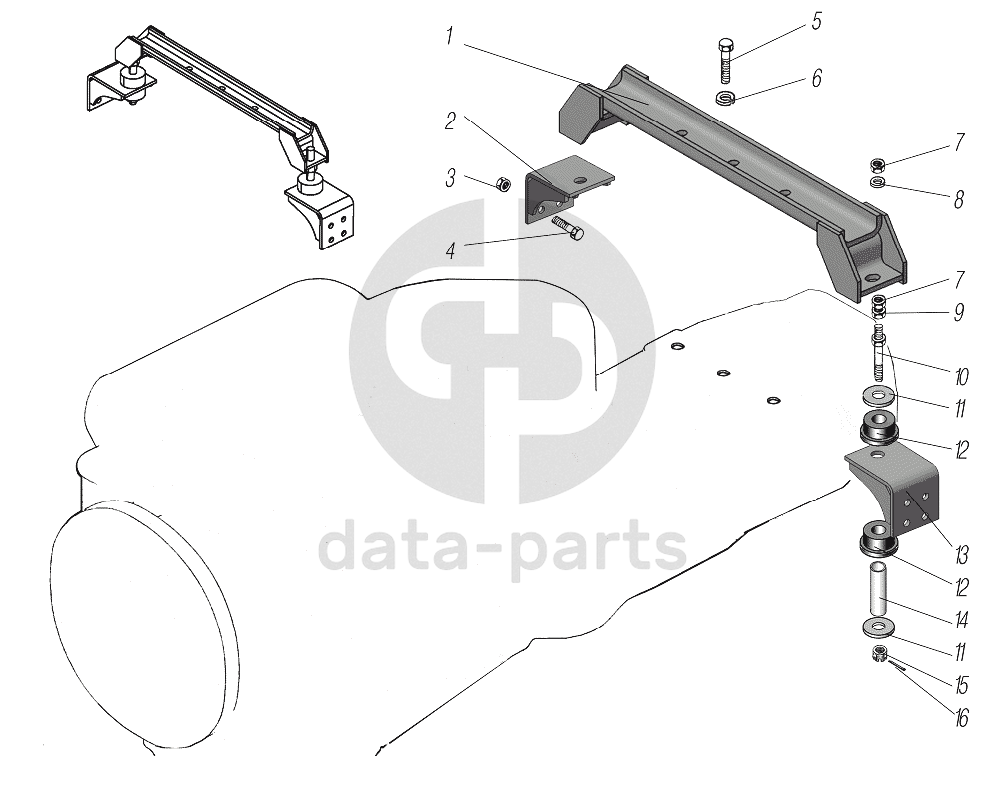 1
2
3
4
5
6
7
8
7
9
10
11
12
13
12
14
11
15
16
data-parts