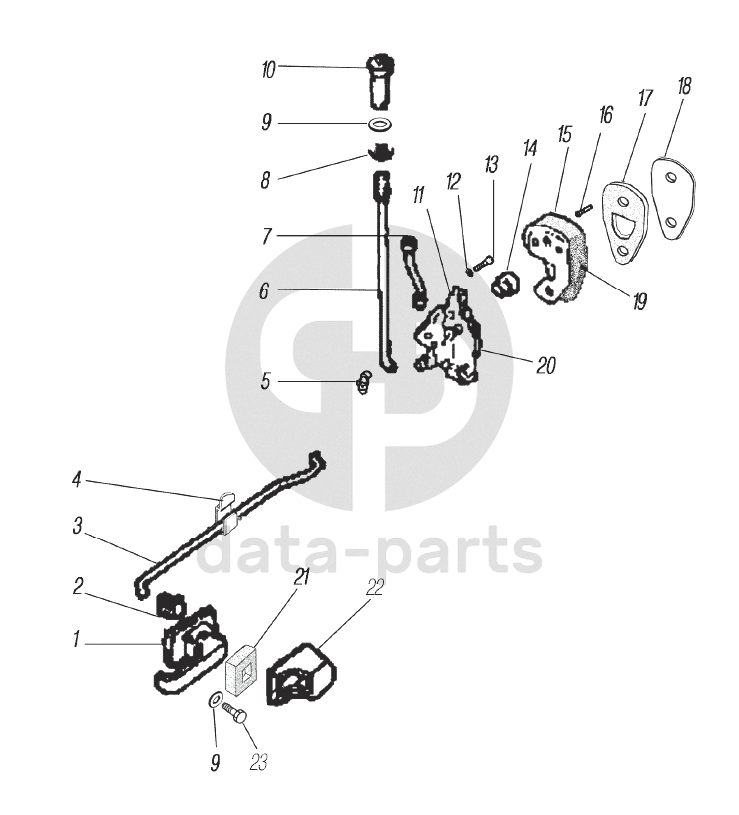 10
9
8
7
6
5
11
12
13
14
15
16
17
18
19
20
4
3
2
1
21
22
9
23
data-parts