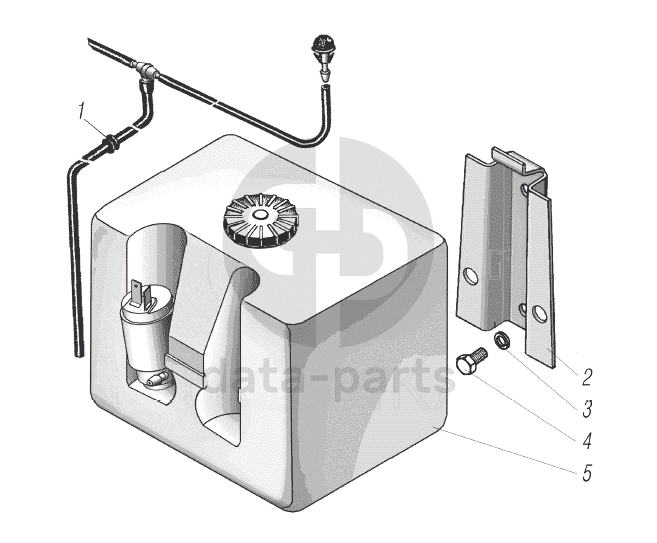 1
2
3
4
5
data-parts