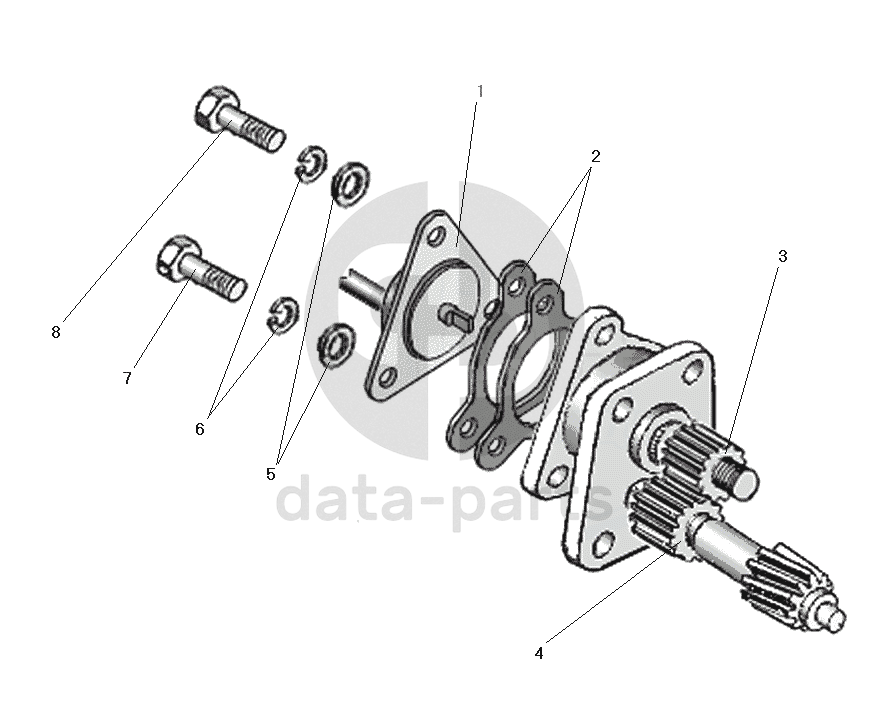 1
2
3
8
7
6
5
4
data-parts