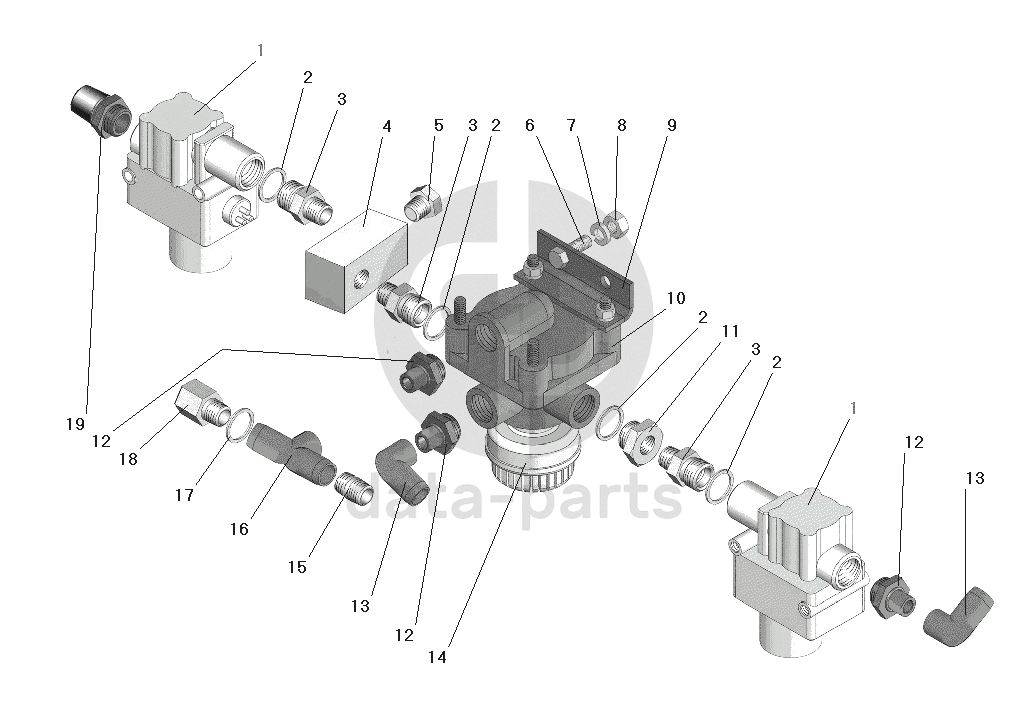 1
2
3
4
5
3
2
6
7
8
9
10
2
11
3
2
1
12
13
19
12
18
17
16
15
13
12
14
data-parts